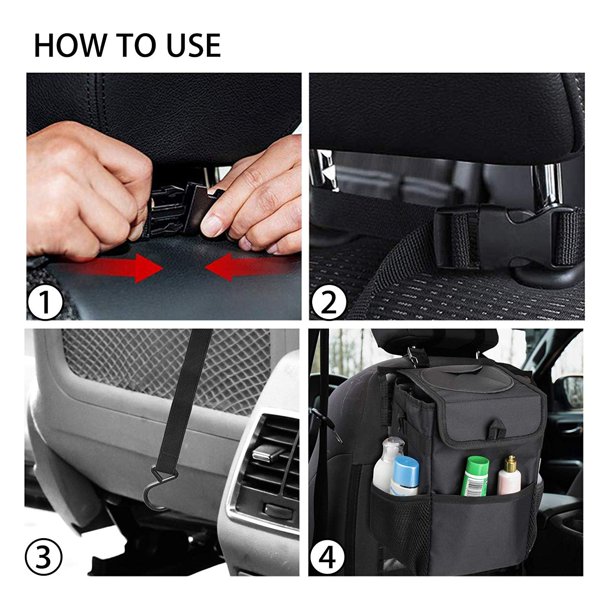 HOW TO USE

1

2

3

4