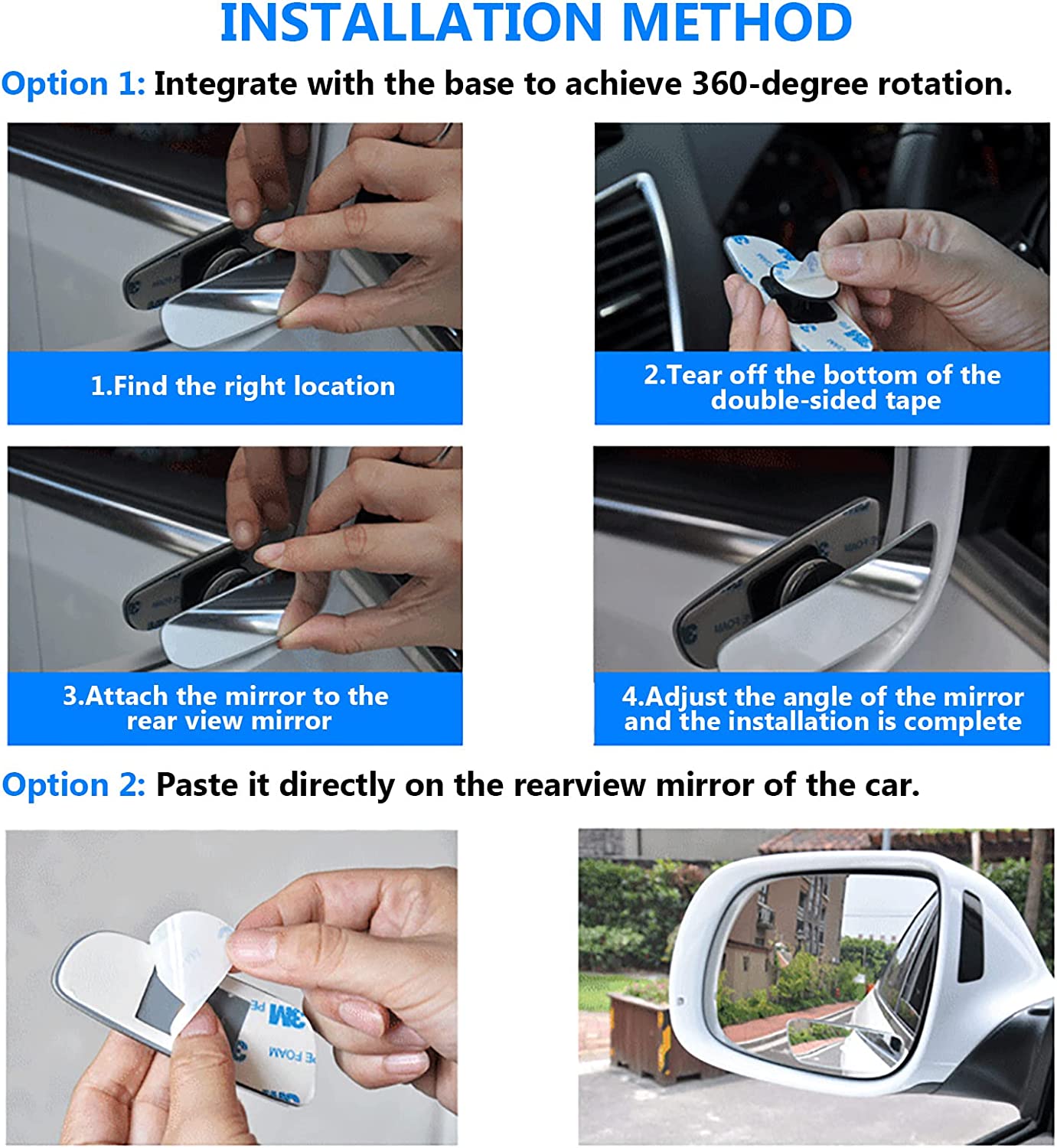 INSTALLATION METHOD

Option 1: Integrate with the base to achieve 360-degree rotation.

1.Find the right location

2.Tear off the bottom of the double-sided tape

3.Attach the mirror to the rear view mirror

4.Adjust the angle of the mirror and the installation is complete

Option 2: Paste it directly on the rearview mirror of the car.

3M PE FOAM